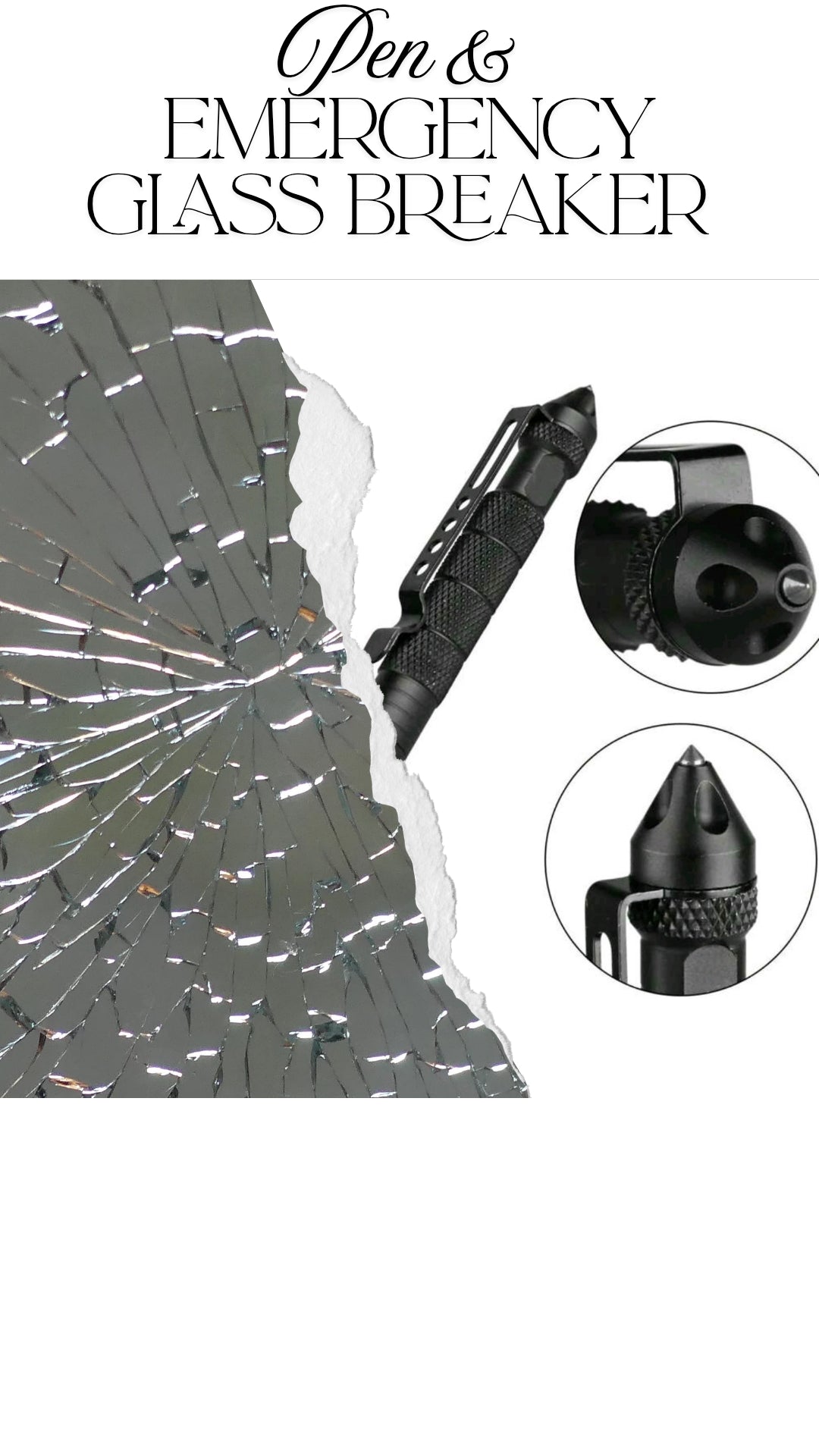 Pen &
EMERGENCY
GLASS BREAKER